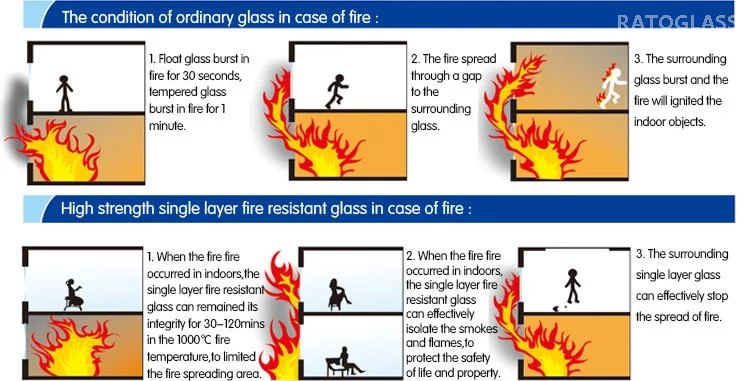 The condition of ordinary glass in case of fire :

RATOGLASS

1. Float glass burst in fire for 30 seconds, tempered glass burst in fire for 1 minute.

2. The fire spread through a gap to the surrounding glass.

3. The surrounding glass burst and the fire will ignited the indoor objects.

High strength single layer fire resistant glass in case of fire :

1. When the fire fire occurred in indoors,the single layer fire resistant glass can remained its integrity for 30–120mins in the 1000℃ fire temperature,to limited the fire spreading area.

2. When the fire fire occurred in indoors, the single layer fire resistant glass can effectively isolate the smokes and flames,to protect the safety of life and property.

3. The surrounding single layer glass can effectively stop the spread of fire.