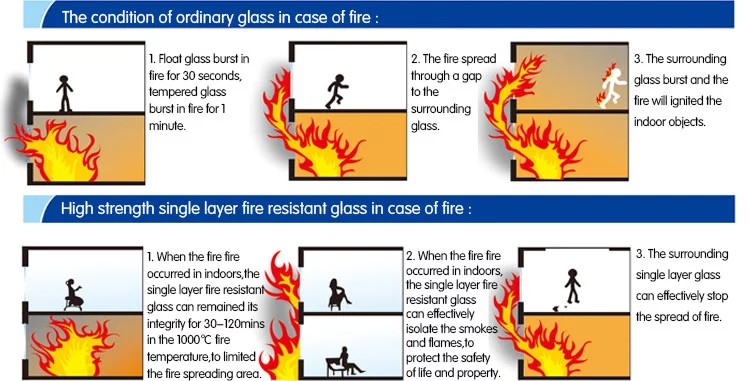 The condition of ordinary glass in case of fire :

1. Float glass burst in fire for 30 seconds, tempered glass burst in fire for 1 minute.

2. The fire spread through a gap to the surrounding glass.

3. The surrounding glass burst and the fire will ignited the indoor objects.

High strength single layer fire resistant glass in case of fire :

1. When the fire fire occurred in indoors,the single layer fire resistant glass can remained its integrity for 30–120mins in the 1000℃ fire temperature,to limited the fire spreading area.

2. When the fire fire occurred in indoors, the single layer fire resistant glass can effectively isolate the smokes and flames,to protect the safety of life and property.

3. The surrounding single layer glass can effectively stop the spread of fire.